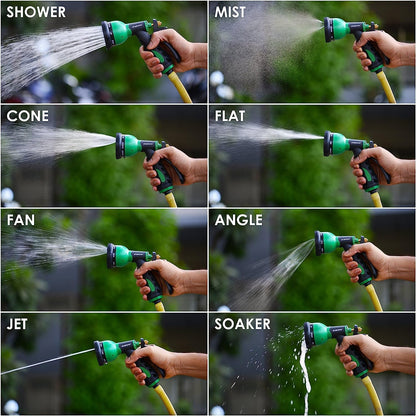 SHOWER

MIST

CONE

FLAT

FAN

ANGLE

JET

SOAKER