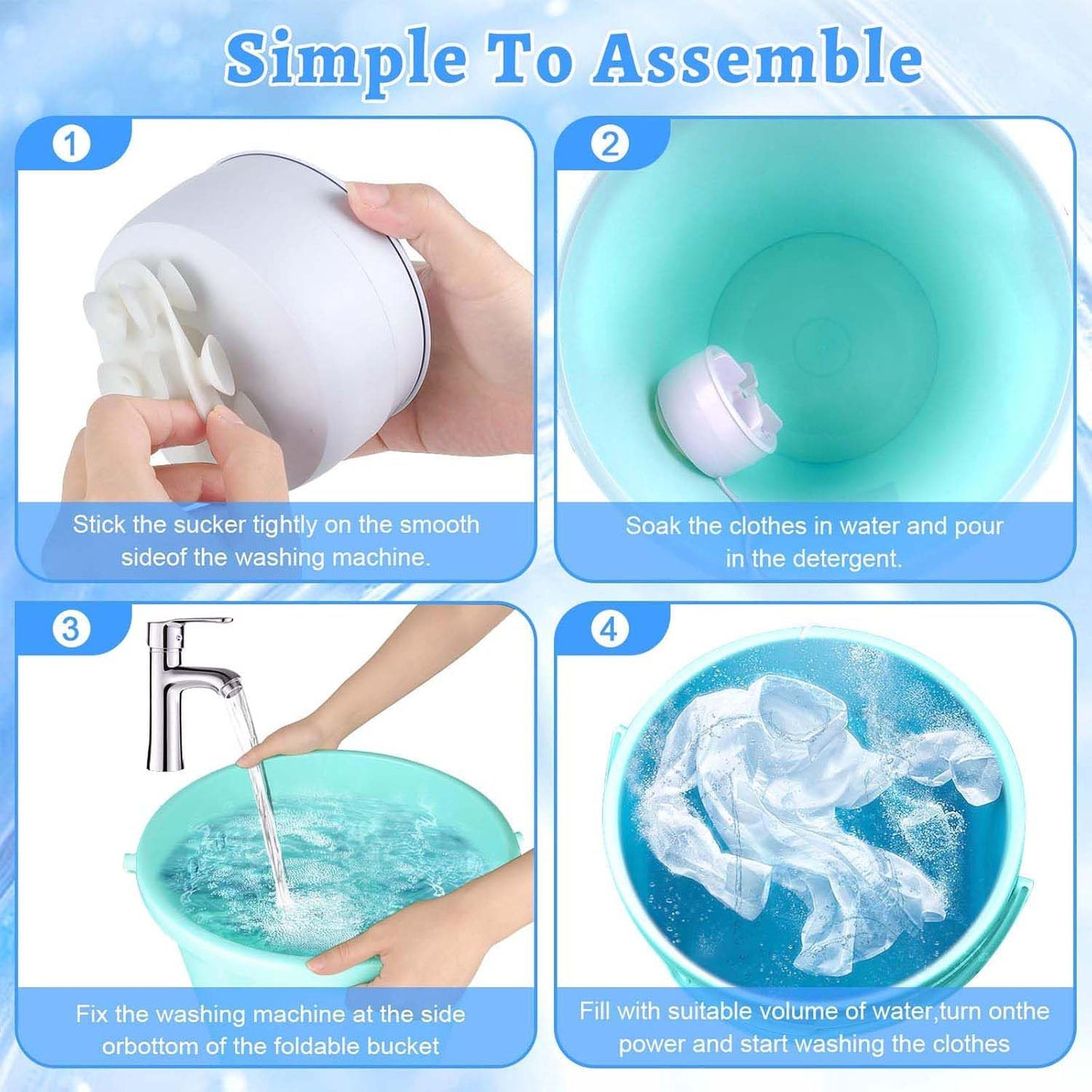 Simple To Assemble

1

Stick the sucker tightly on the smooth sideof the washing machine.

2

Soak the clothes in water and pour in the detergent.

3

Fix the washing machine at the side orbottom of the foldable bucket

4

Fill with suitable volume of water,turn onthe power and start washing the clothes