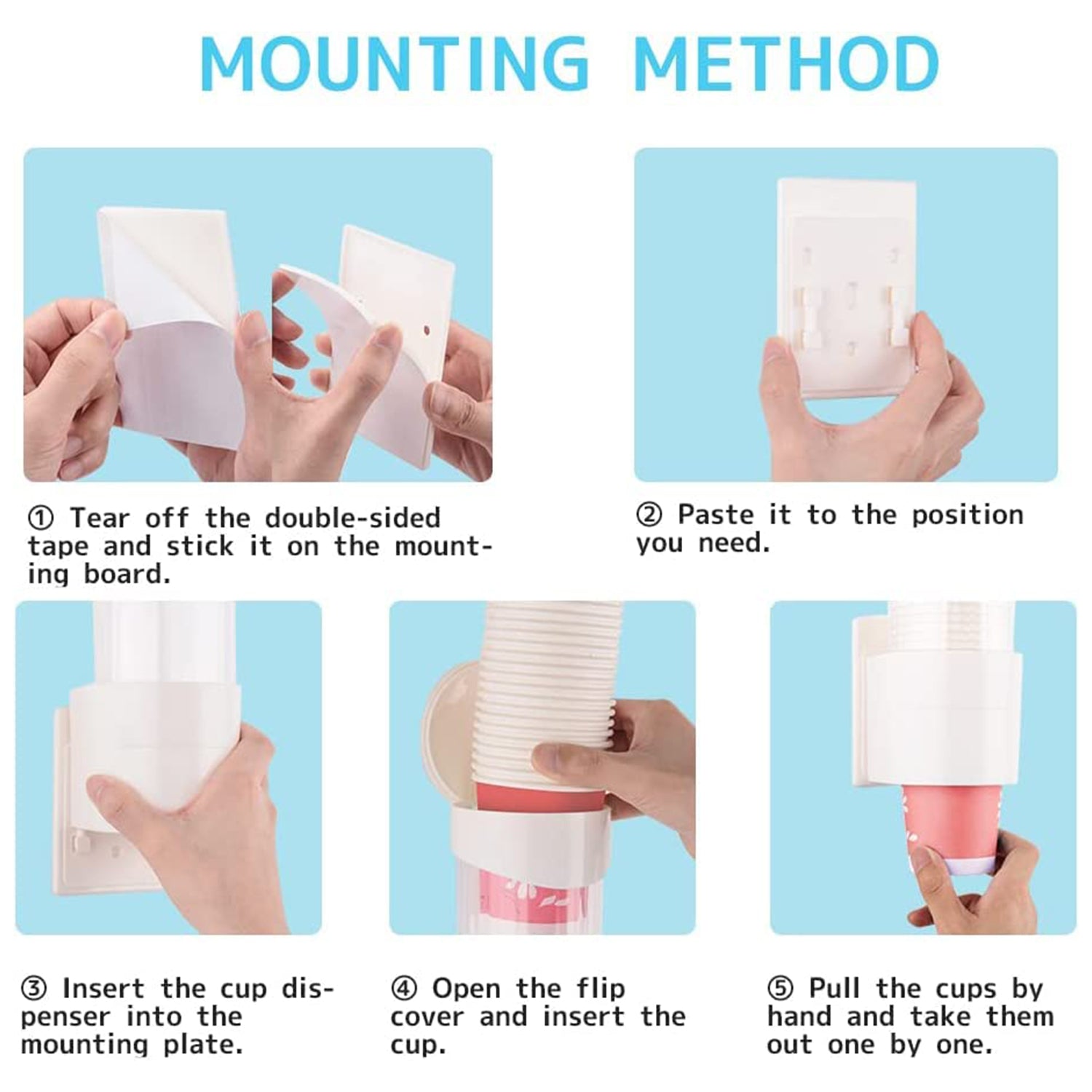 MOUNTING METHOD

① Tear off the double-sided tape and stick it on the mounting board.

② Paste it to the position you need.

③ Insert the cup dispenser into the mounting plate.

④ Open the flip cover and insert the cup.

⑤ Pull the cups by hand and take them out one by one.