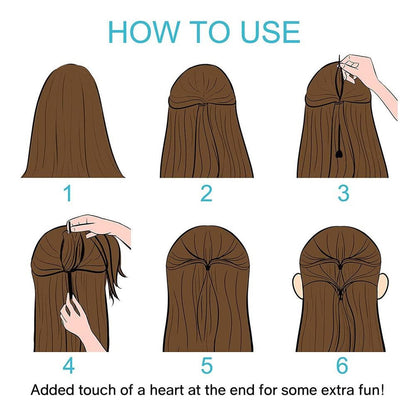 HOW TO USE

1

2

3

4

5

6

Added touch of a heart at the end for some extra fun!