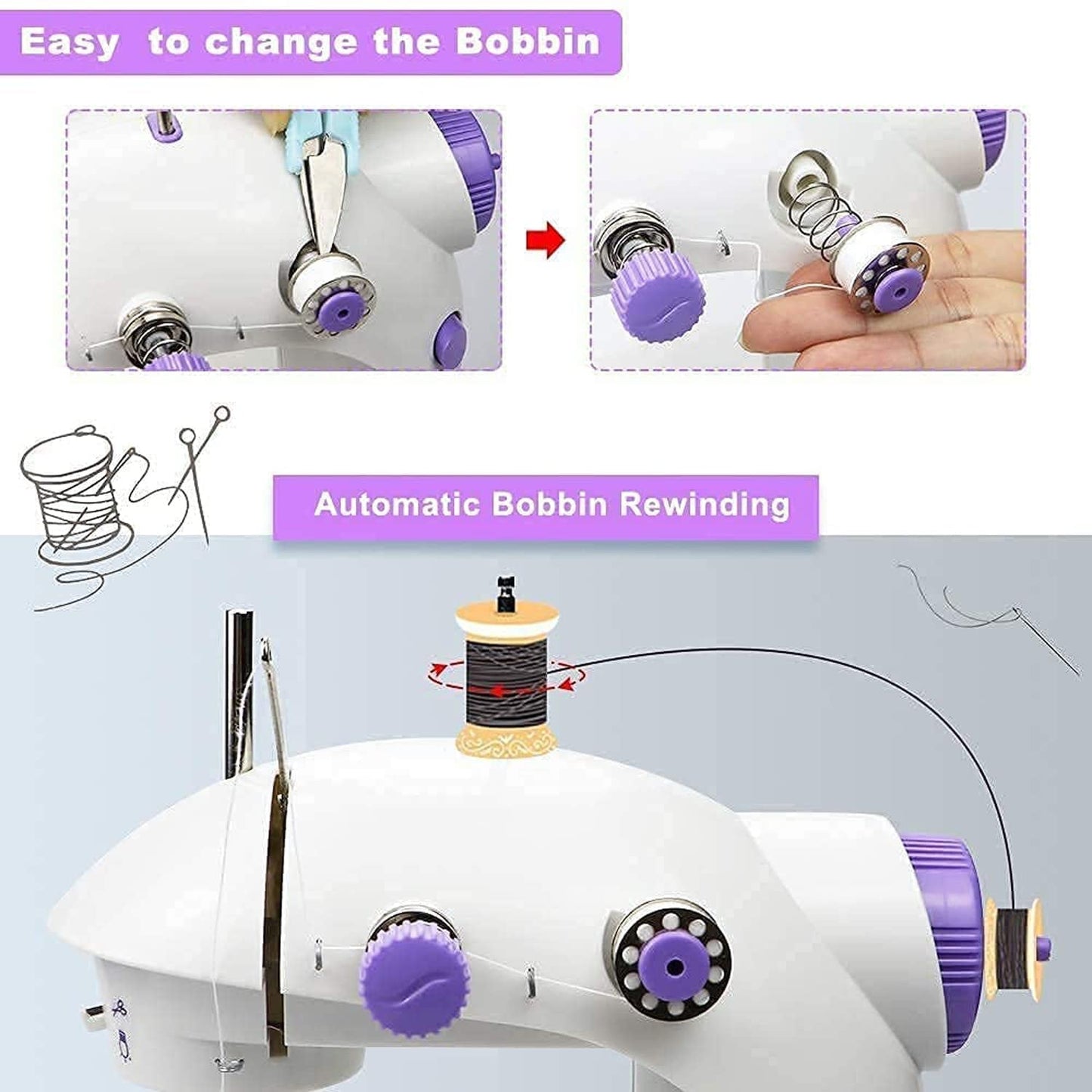 Easy to change the Bobbin

Automatic Bobbin Rewinding