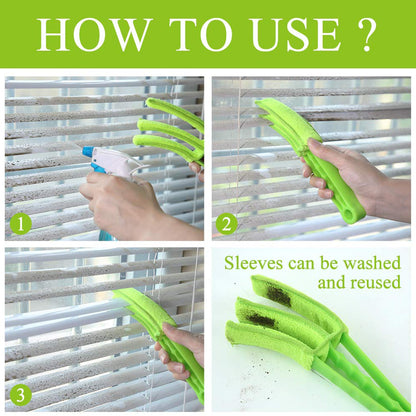 HOW TO USE ?

1

2

3

Sleeves can be washed and reused