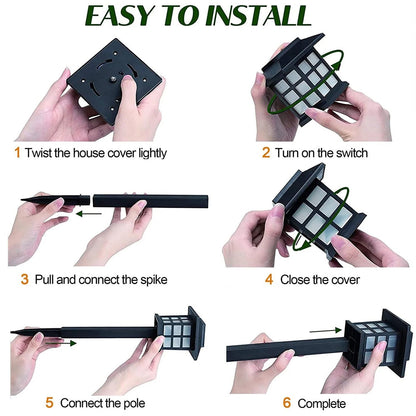 EASY TO INSTALL

1 Twist the house cover lightly

2 Turn on the switch

3 Pull and connect the spike

4 Close the cover

5 Connect the pole

6 Complete