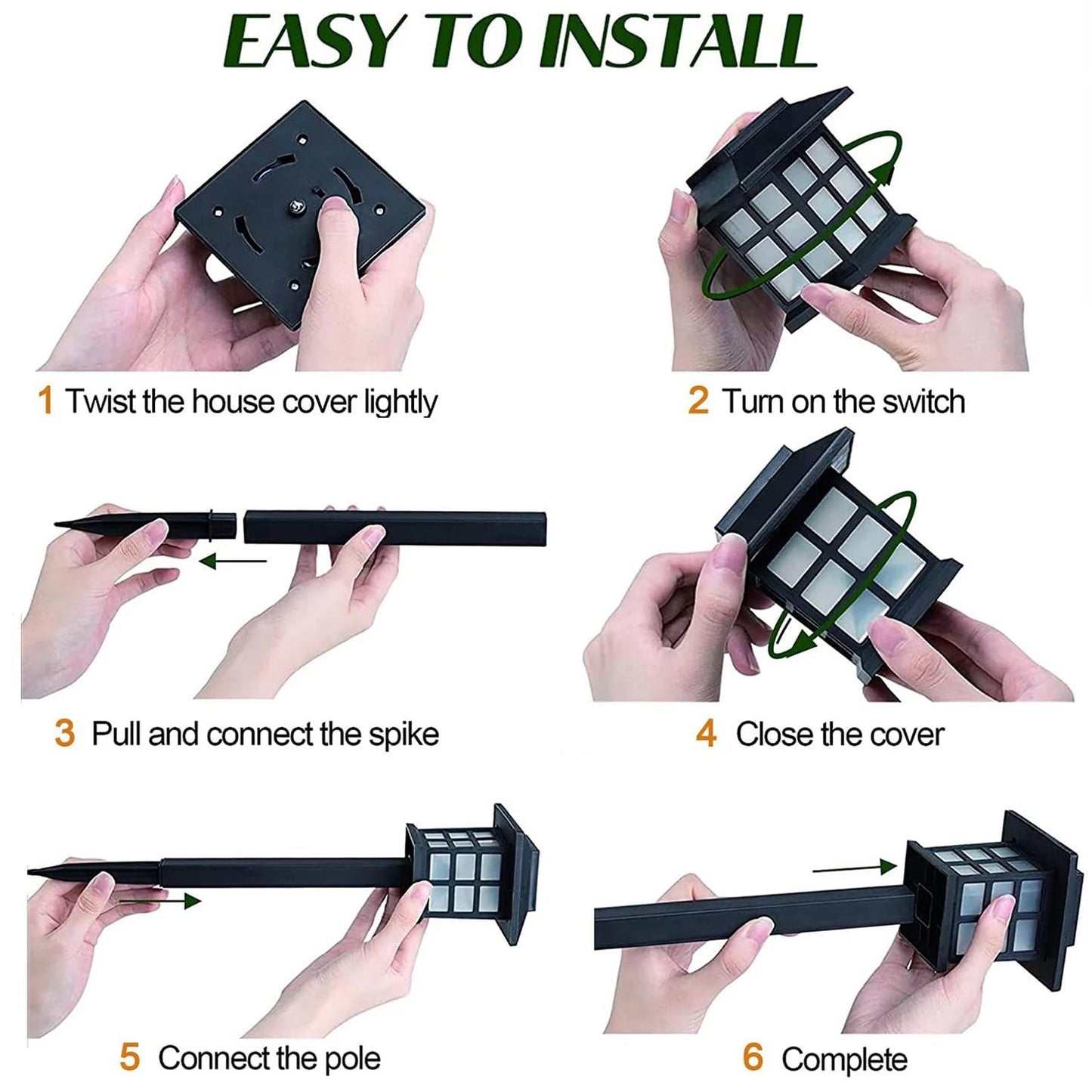 EASY TO INSTALL

1 Twist the house cover lightly

2 Turn on the switch

3 Pull and connect the spike

4 Close the cover

5 Connect the pole

6 Complete