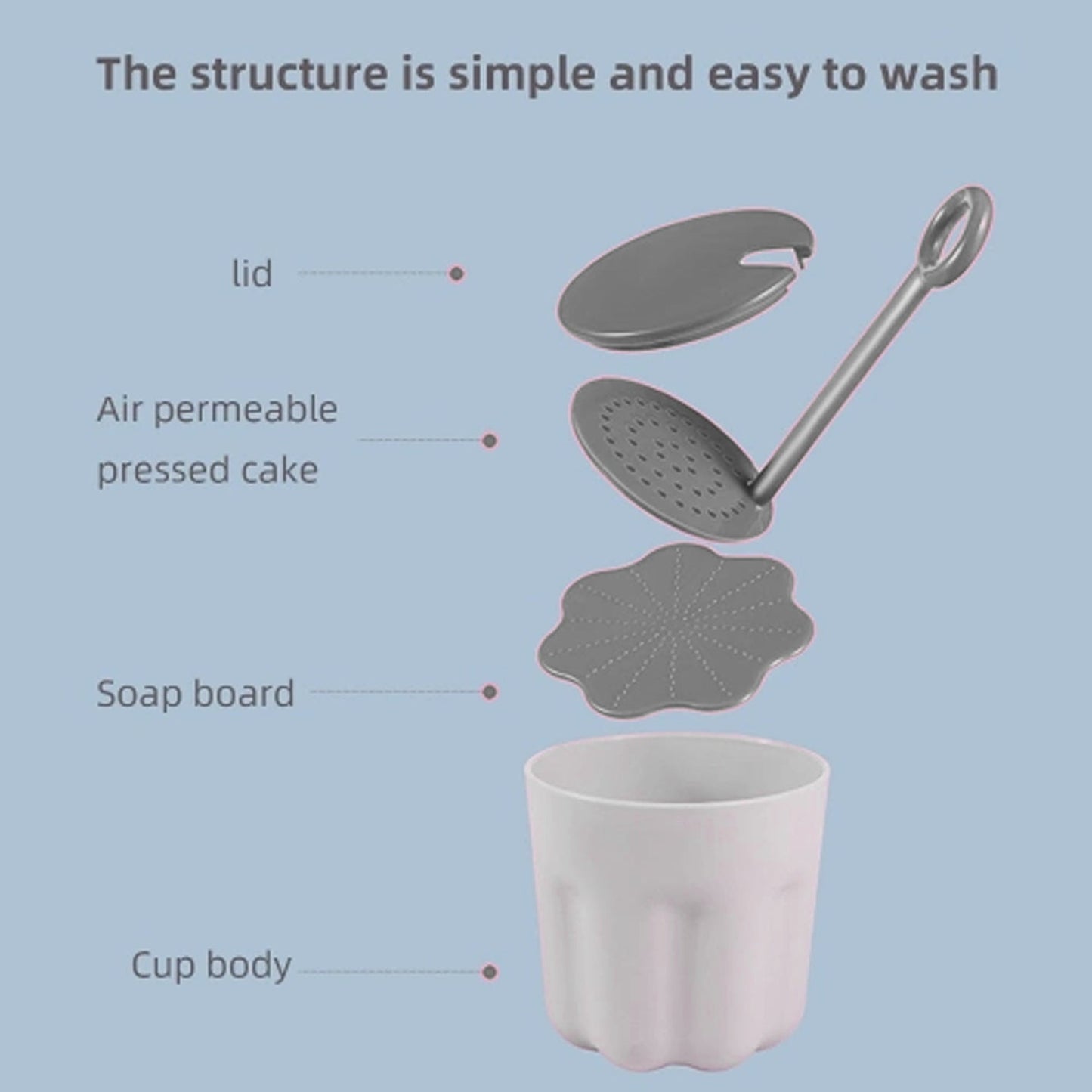 The structure is simple and easy to wash

lid

Air permeable pressed cake

Soap board

Cup body