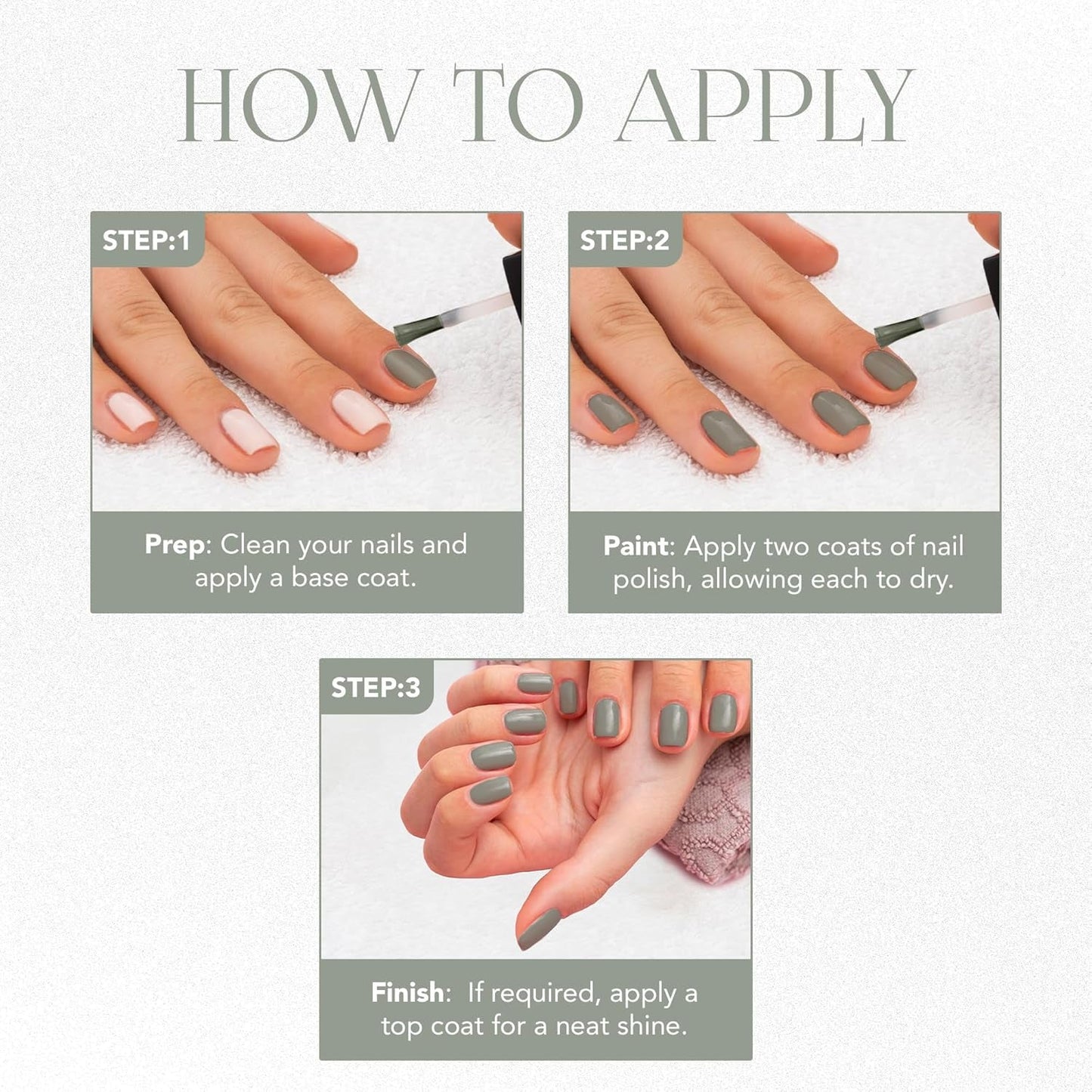 HOW TO APPLY

STEP:1

Prep: Clean your nails and apply a base coat.

STEP:2

Paint: Apply two coats of nail polish, allowing each to dry.

STEP:3

Finish: If required, apply a top coat for a neat shine.