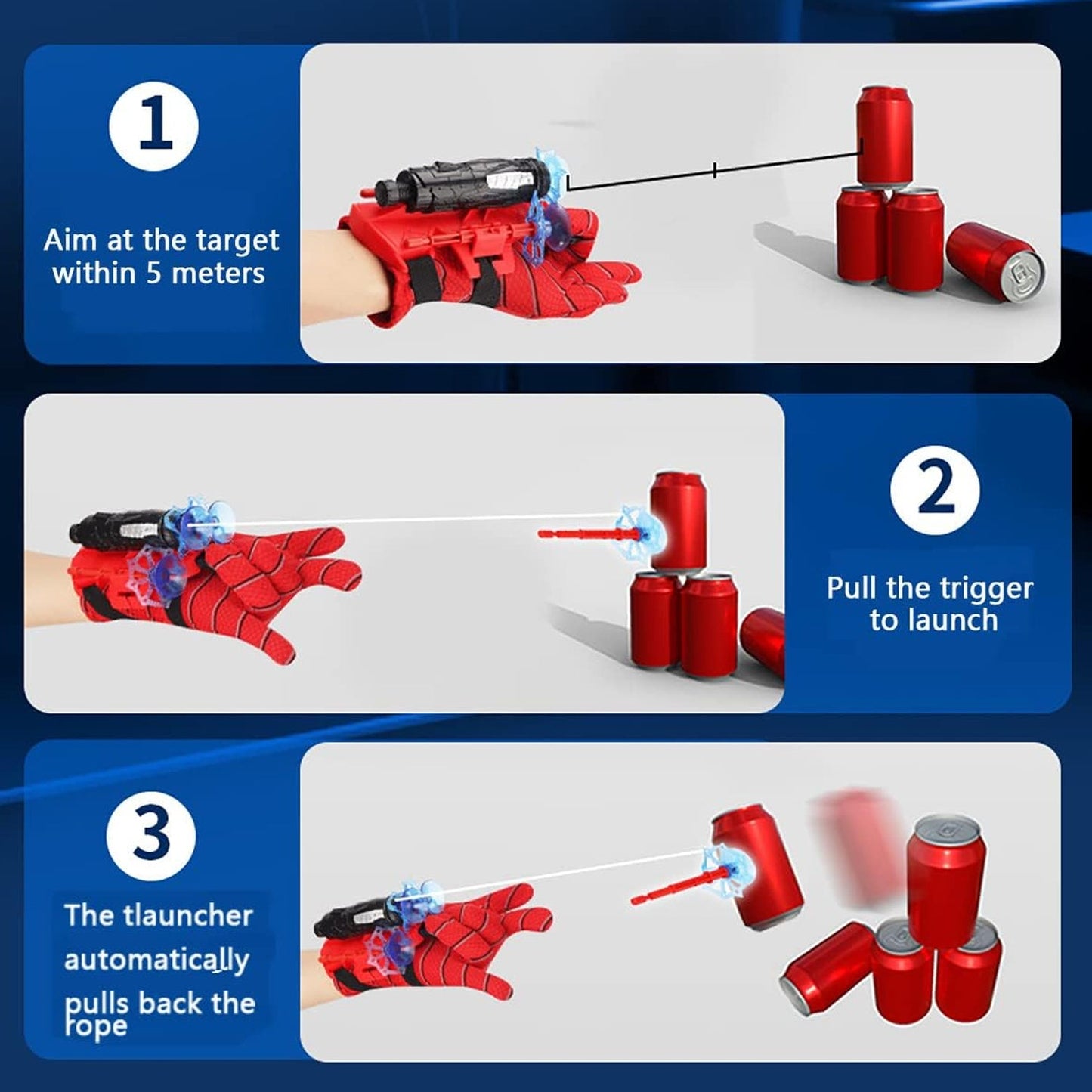 1

Aim at the target within 5 meters

2

Pull the trigger to launch

3

The tlauncher automatically pulls back the rope