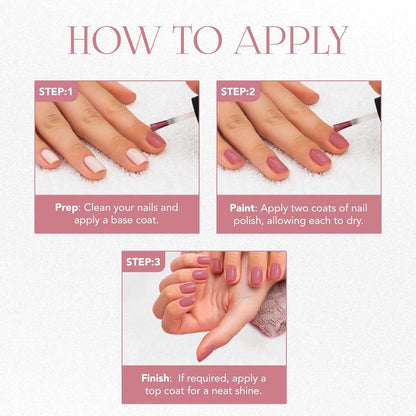 HOW TO APPLY

STEP:1

Prep: Clean your nails and apply a base coat.

STEP:2

Paint: Apply two coats of nail polish, allowing each to dry.

STEP:3

Finish: If required, apply a top coat for a neat shine.