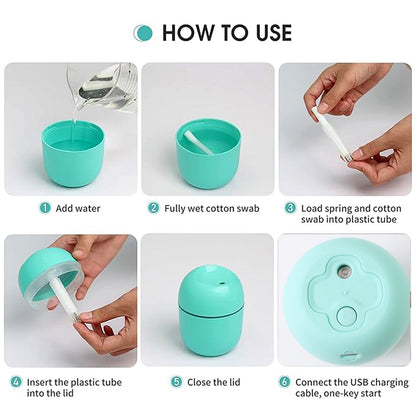 HOW TO USE

1 Add water

2 Fully wet cotton swab

3 Load spring and cotton swab into plastic tube

4 Insert the plastic tube into the lid

5 Close the lid

6 Connect the USB charging cable, one-key start